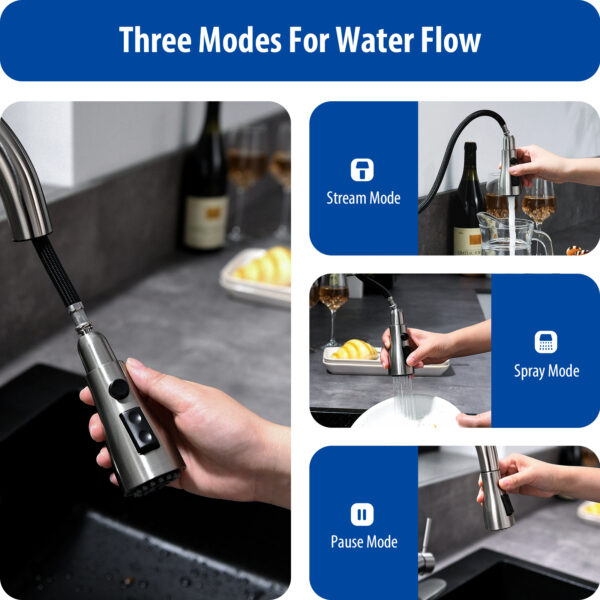 Three Modes For Water Flow

Stream Mode

Spray Mode

Pause Mode